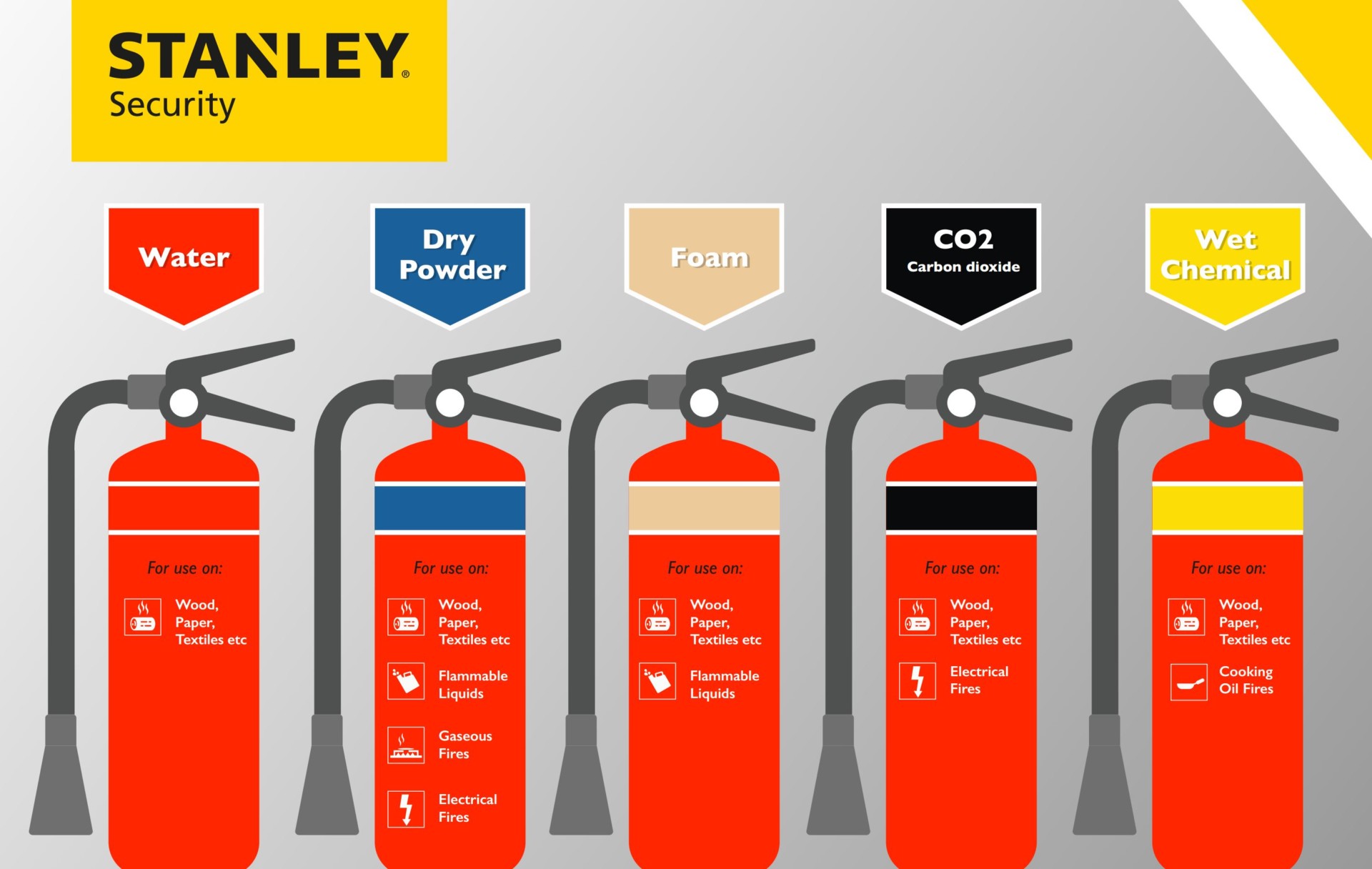 STANLEY®
Security

Water

For use on:

Wood, Paper, Textiles etc

Dry Powder

For use on:

Wood, Paper, Textiles etc

Flammable Liquids

Gaseous Fires

Electrical Fires

Foam

For use on:

Wood, Paper, Textiles etc

Flammable Liquids

CO2
Carbon dioxide

For use on:

Wood, Paper, Textiles etc

Electrical Fires

Wet Chemical

For use on:

Wood, Paper, Textiles etc

Cooking Oil Fires